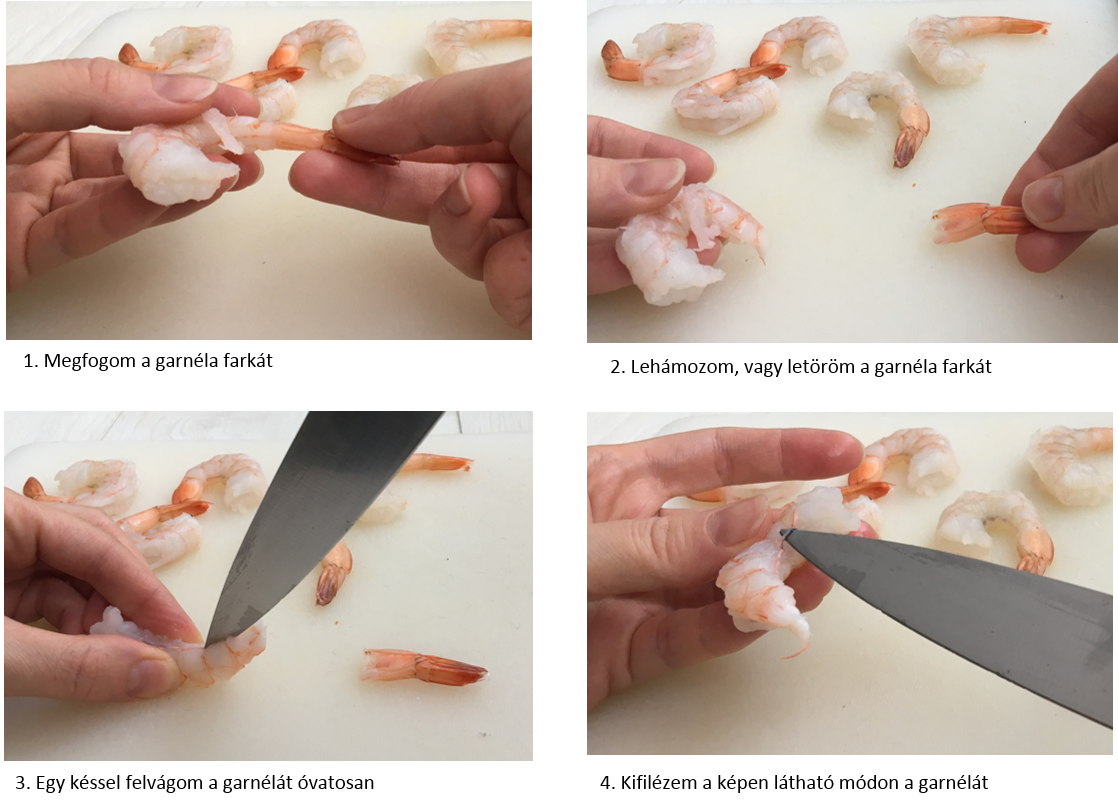 1. Megfogom a garnéla farkát

2. Lehámozom, vagy letöröm a garnéla farkát

3. Egy késsel felvágom a garnélát óvatosan

4. Kifilézem a képen látható módon a garnélát